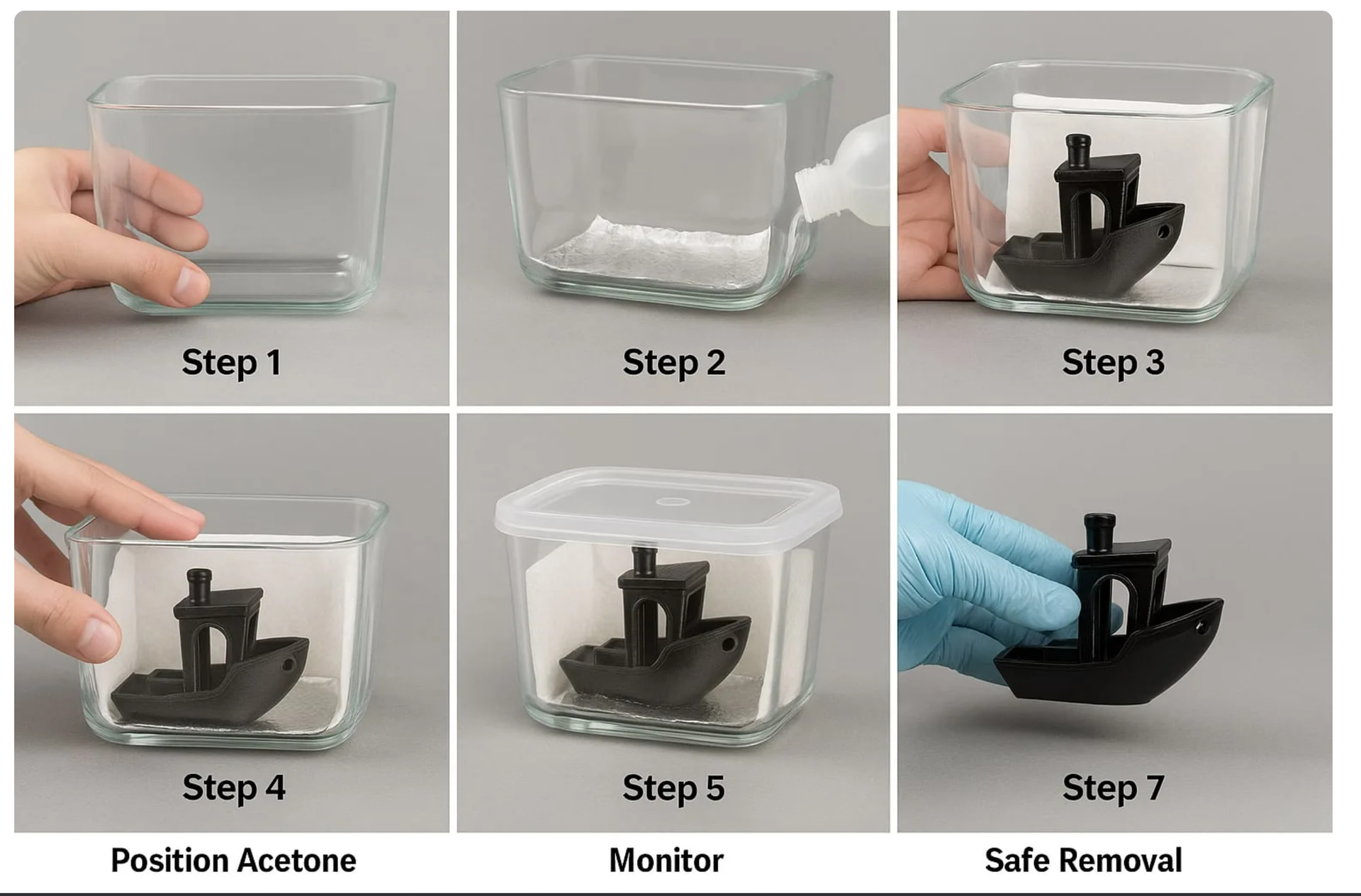 Step 1

Step 2

Step 3

Step 4

Step 5

Step 7

Position Acetone

Monitor

Safe Removal