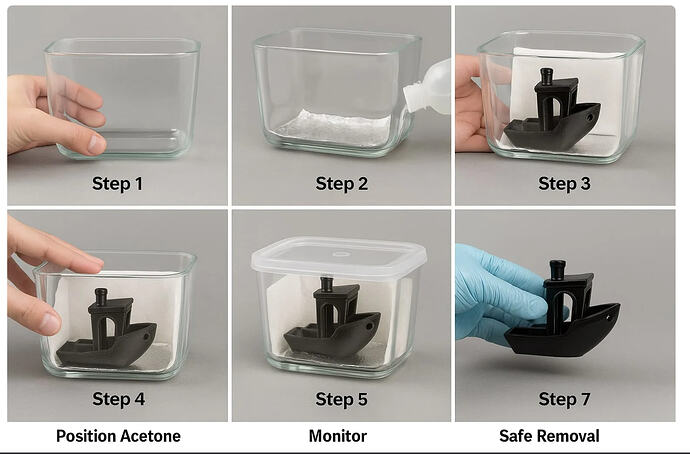 Step 1

Step 2

Step 3

Step 4

Step 5

Step 7

Position Acetone

Monitor

Safe Removal