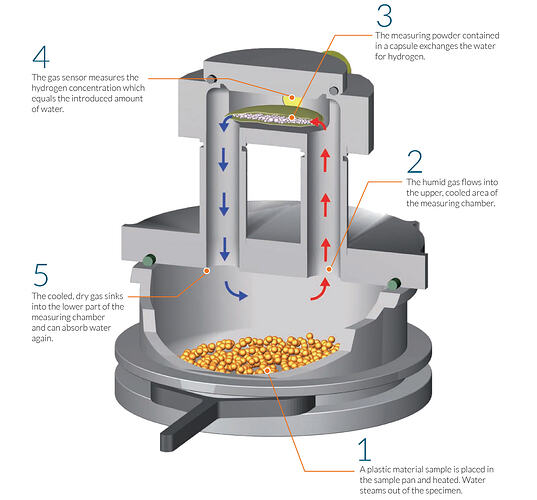 3
The measuring powder contained in a capsule exchanges the water for hydrogen.

4
The gas sensor measures the hydrogen concentration which equals the introduced amount of water.

2
The humid gas flows into the upper, cooled area of the measuring chamber.

5
The cooled, dry gas sinks into the lower part of the measuring chamber and can absorb water again.

1
A plastic material sample is placed in the sample pan and heated. Water steams out of the specimen.